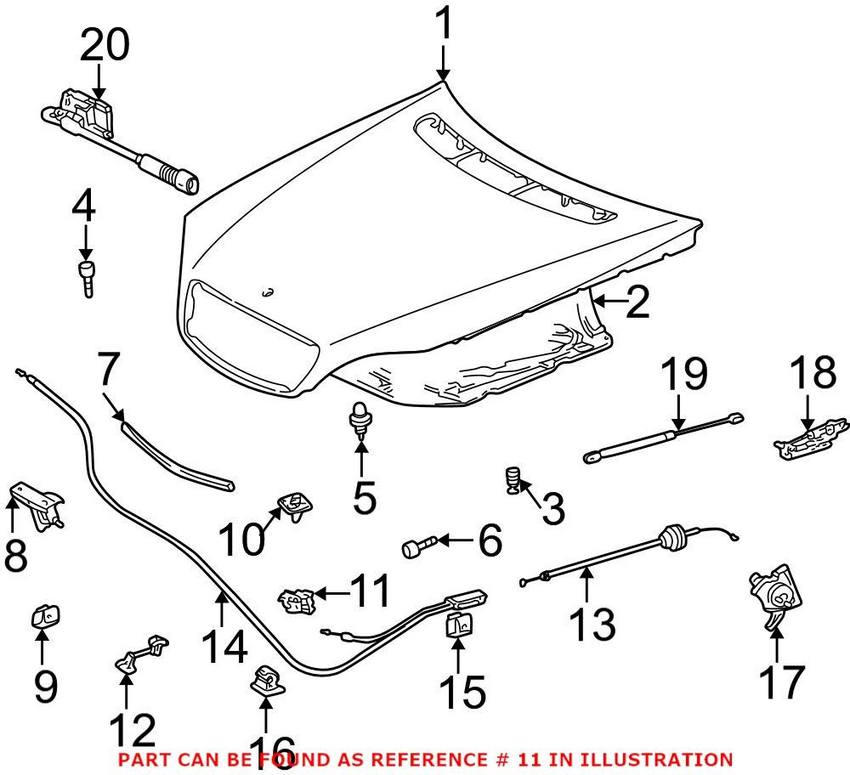 20
1
4
2
7
19
18
5
3
8
10
6
11
13
9
14
15
17
12
16
PART CAN BE FOUND AS REFERENCE # 11 IN ILLUSTRATION